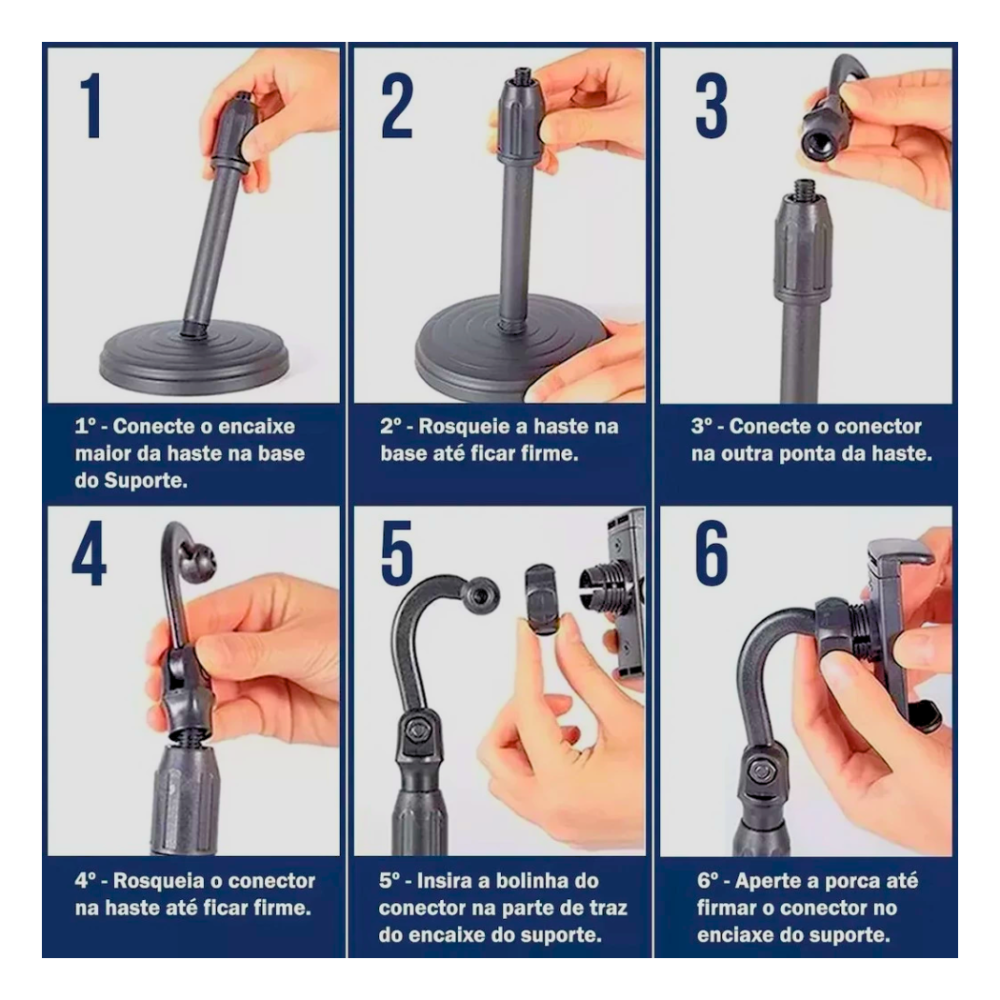 1

1º - Conecte o encaixe maior da haste na base do Suporte.

2

2º - Rosqueie a haste na base até ficar firme.

3

3º - Conecte o conector na outra ponta da haste.

4

4º - Rosqueia o conector na haste até ficar firme.

5

5º - Insira a bolinha do conector na parte de traz do encaixe do suporte.

6

6º - Aperte a porca até firmar o conector no enciaxe do suporte.