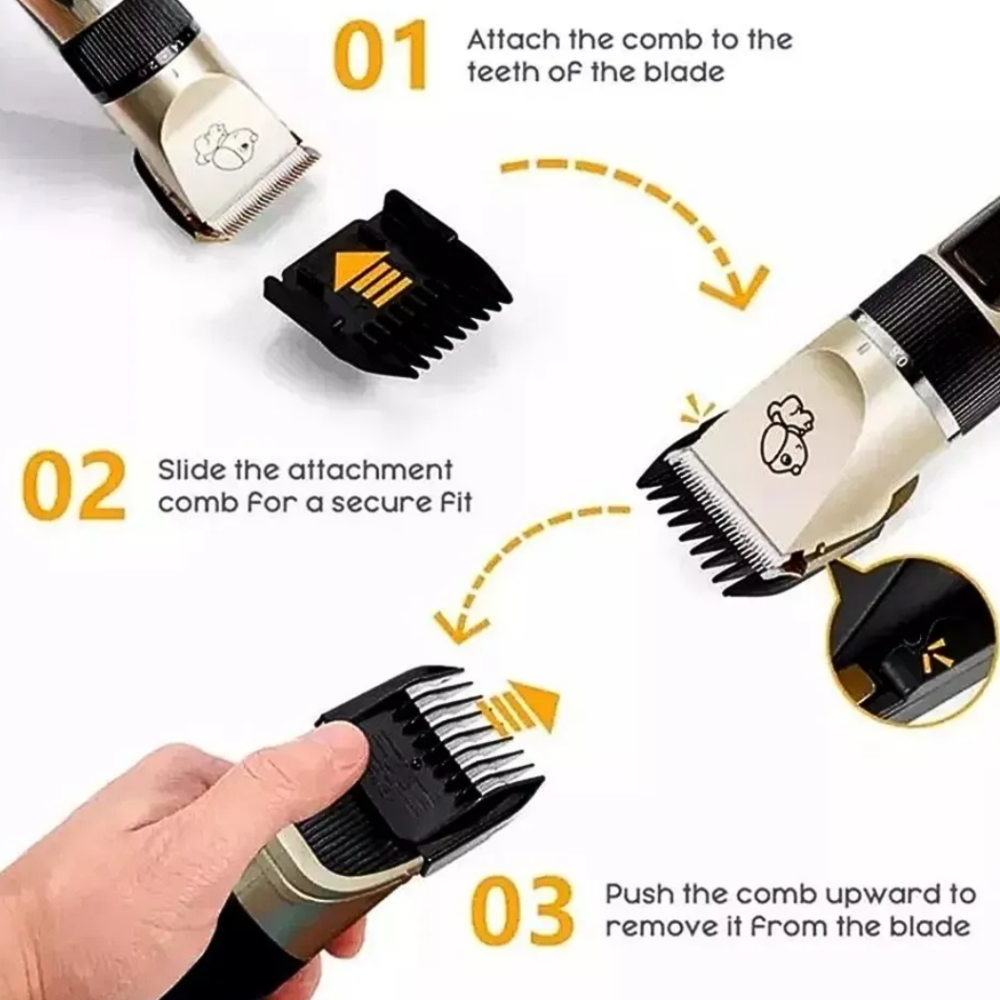 01 Attach the comb to the teeth of the blade

02 Slide the attachment comb for a secure fit

03 Push the comb upward to remove it from the blade