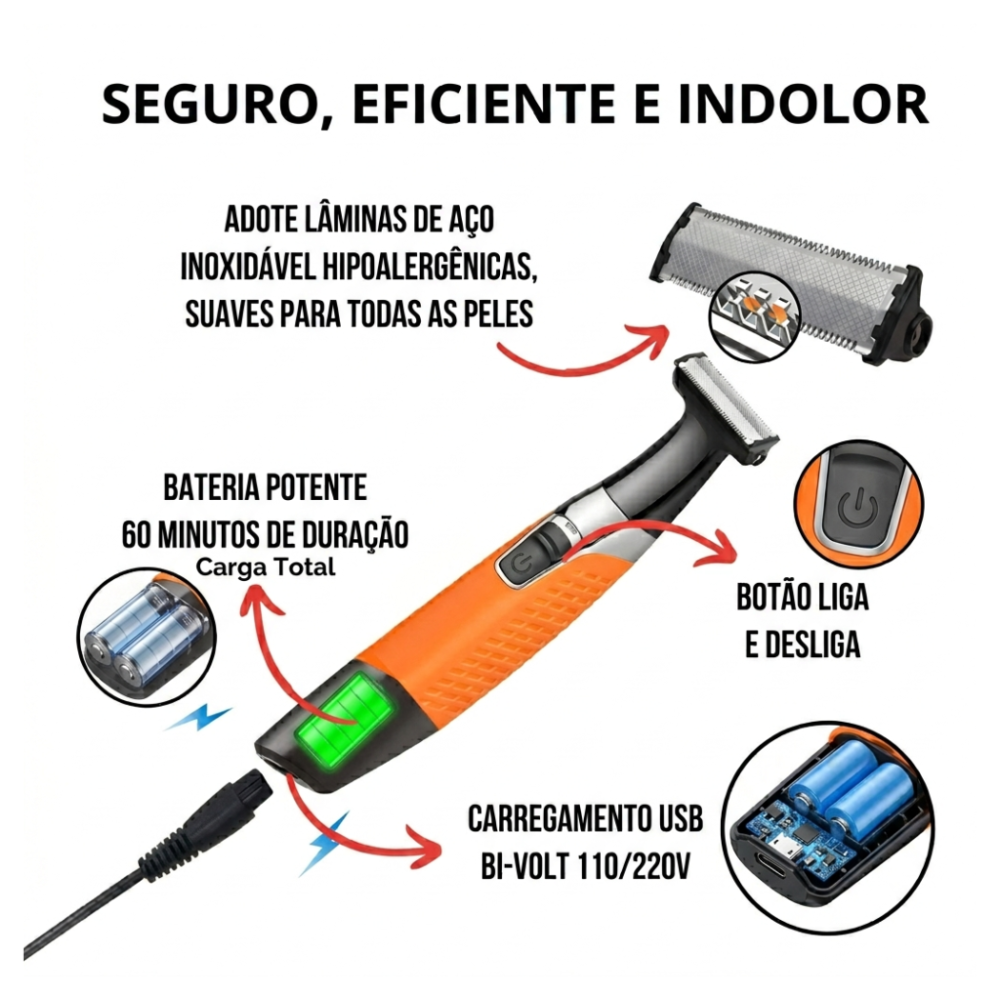 SEGURO, EFICIENTE E INDOLOR

ADOTE LÂMINAS DE AÇO INOXIDÁVEL HIPOALERGÊNICAS, SUAVES PARA TODAS AS PELES

BATERIA POTENTE
60 MINUTOS DE DURAÇÃO
Carga Total

BOTÃO LIGA E DESLIGA

CARREGAMENTO USB
BI-VOLT 110/220V