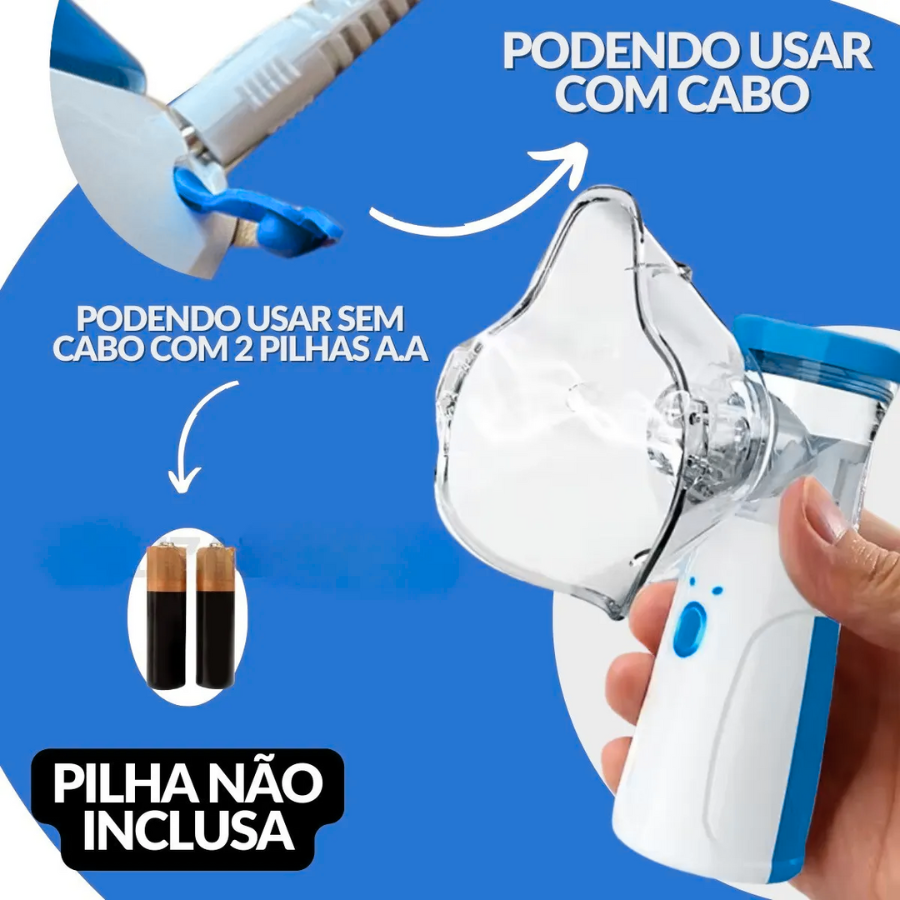 PODENDO USAR COM CABO

PODENDO USAR SEM CABO COM 2 PILHAS A.A

PILHA NÃO INCLUSA