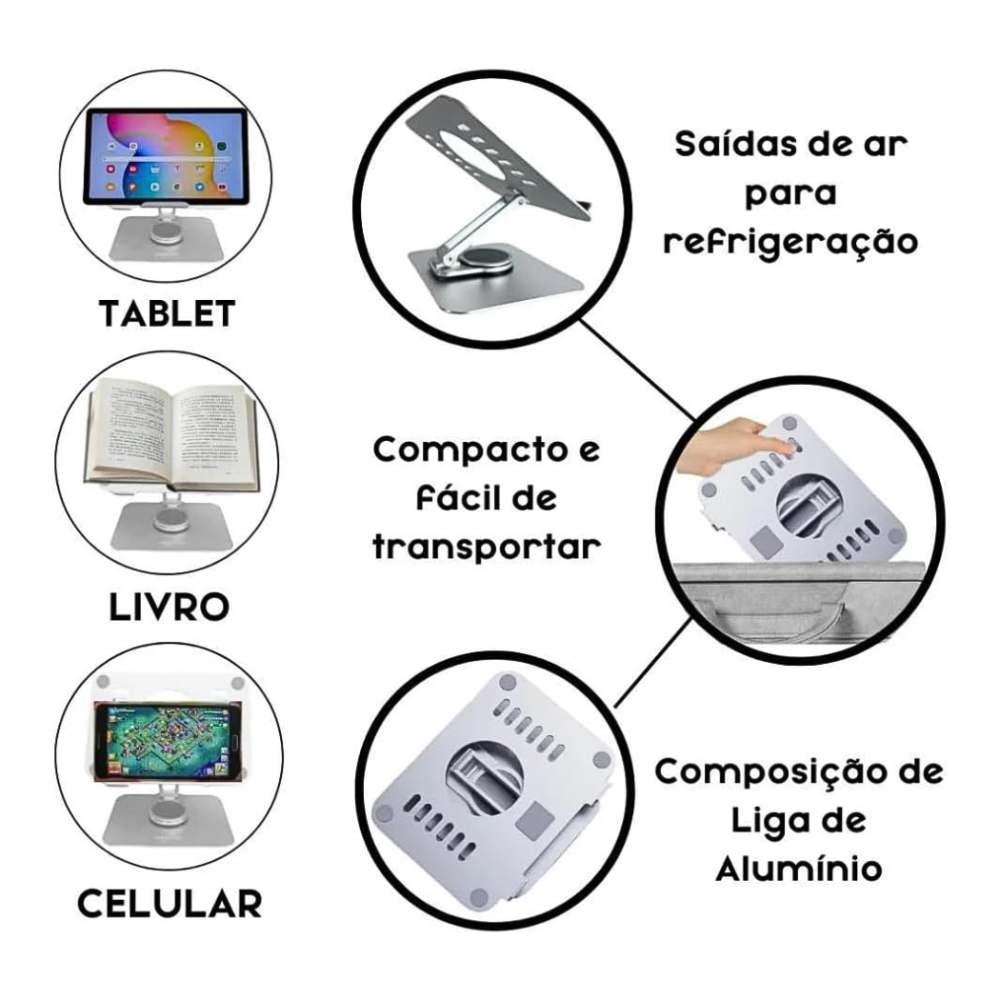 TABLET

LIVRO

CELULAR

Saídas de ar para refrigeração

Compacto e fácil de transportar

Composição de Liga de Alumínio